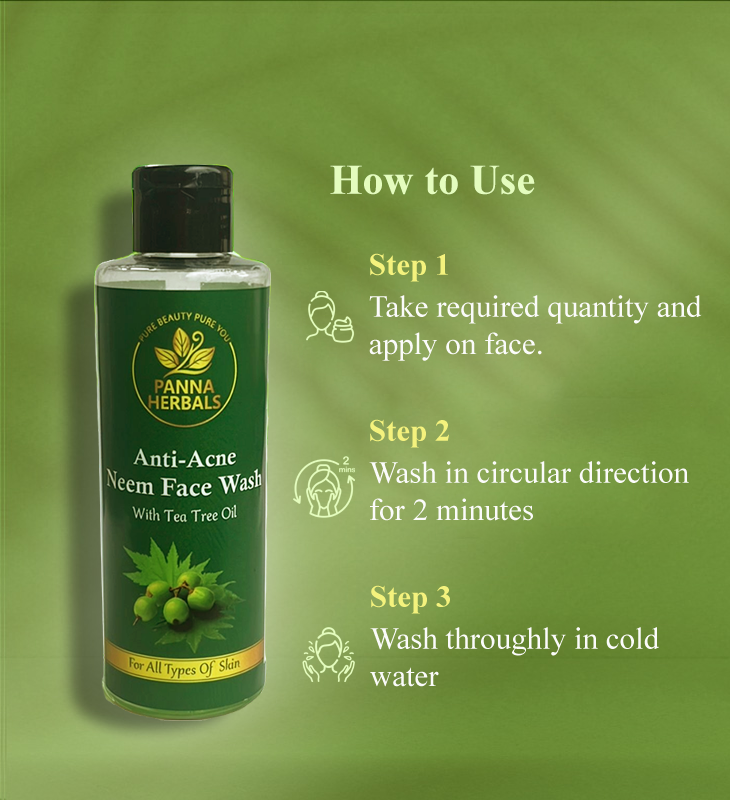 PURE BEAUTY PURE YOU
PANNA HERBALS

Anti-Acne Neem Face Wash
With Tea Tree Oil

For All Types Of Skin

How to Use

Step 1
Take required quantity and apply on face.

Step 2
2 mins
Wash in circular direction for 2 minutes

Step 3
Wash throughly in cold water